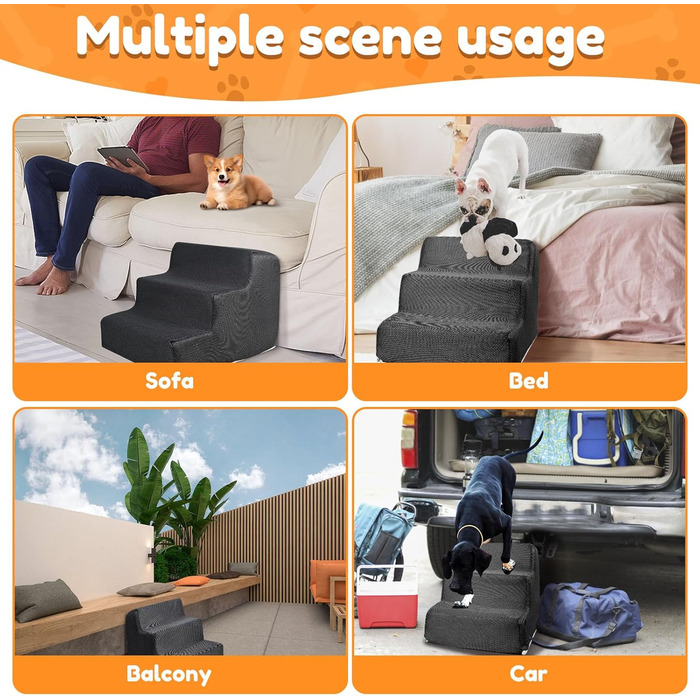 Multiple scene usage

Sofa

Bed

Balcony

Car