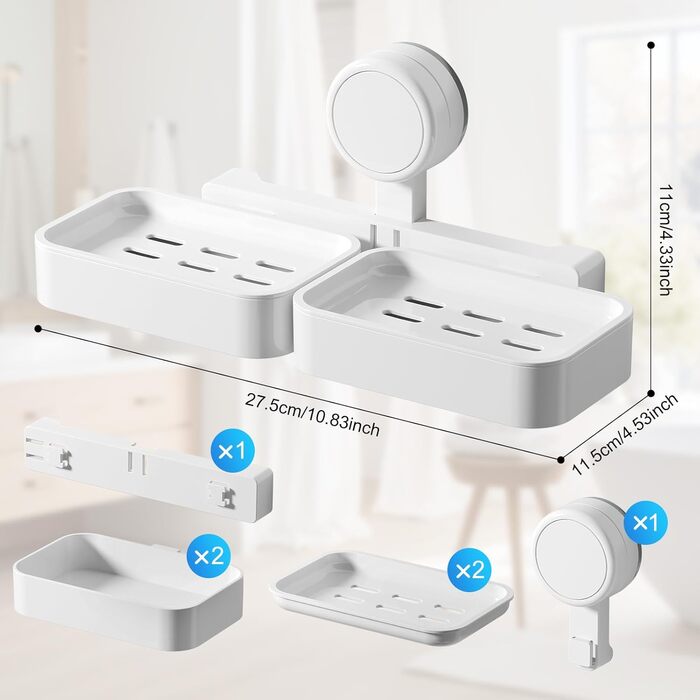 11cm/4.33inch

27.5cm/10.83inch

11.5cm/4.53inch

×1

×2

×2

×1