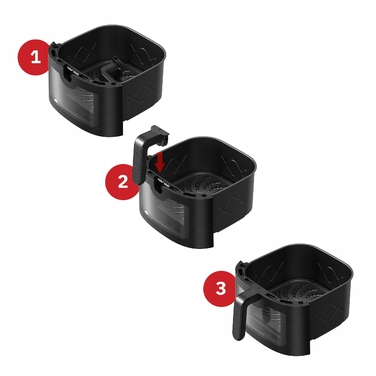 1

2

3