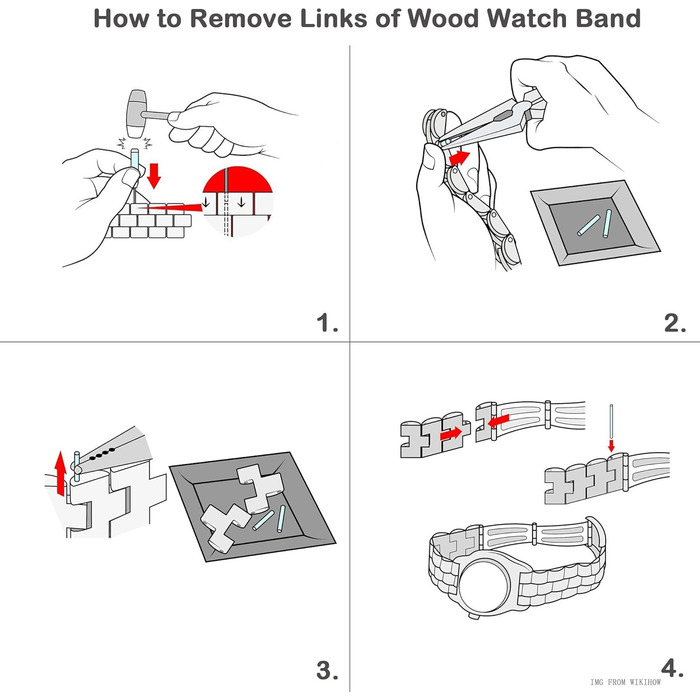 How to Remove Links of Wood Watch Band

1.

2.

3.

4.

IMG FROM WIKIHOW