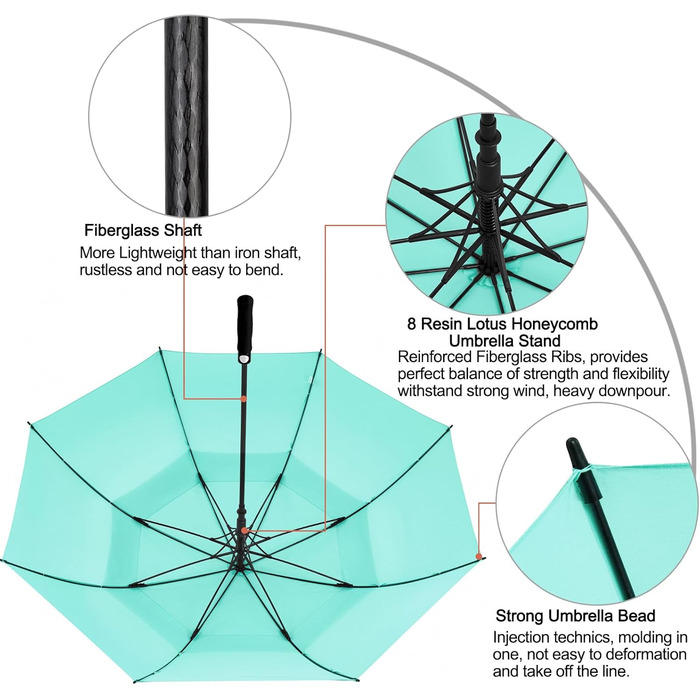 Fiberglass Shaft
More Lightweight than iron shaft, rustless and not easy to bend.

8 Resin Lotus Honeycomb Umbrella Stand
Reinforced Fiberglass Ribs, provides perfect balance of strength and flexibility withstand strong wind, heavy downpour.

Strong Umbrella Bead
Injection technics, molding in one, not easy to deformation and take off the line.