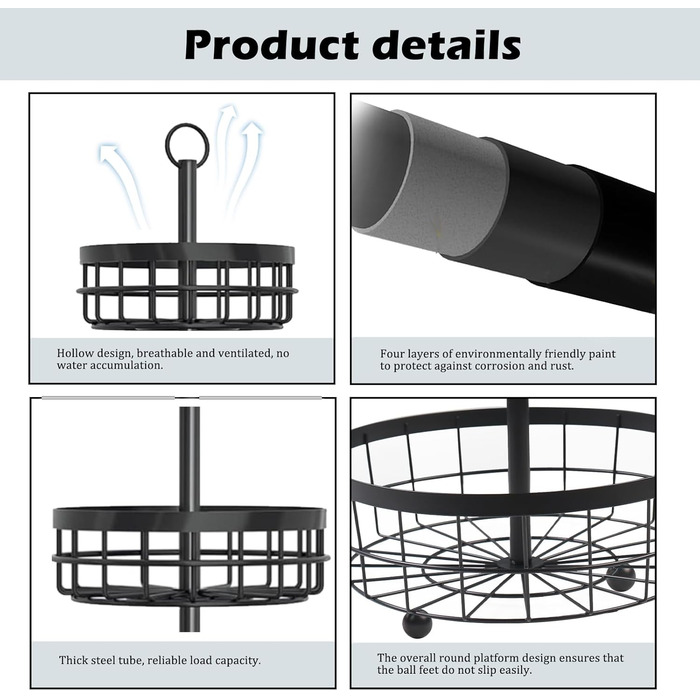 Product details

Hollow design, breathable and ventilated, no water accumulation.

Four layers of environmentally friendly paint to protect against corrosion and rust.

Thick steel tube, reliable load capacity.

The overall round platform design ensures that the ball feet do not slip easily.