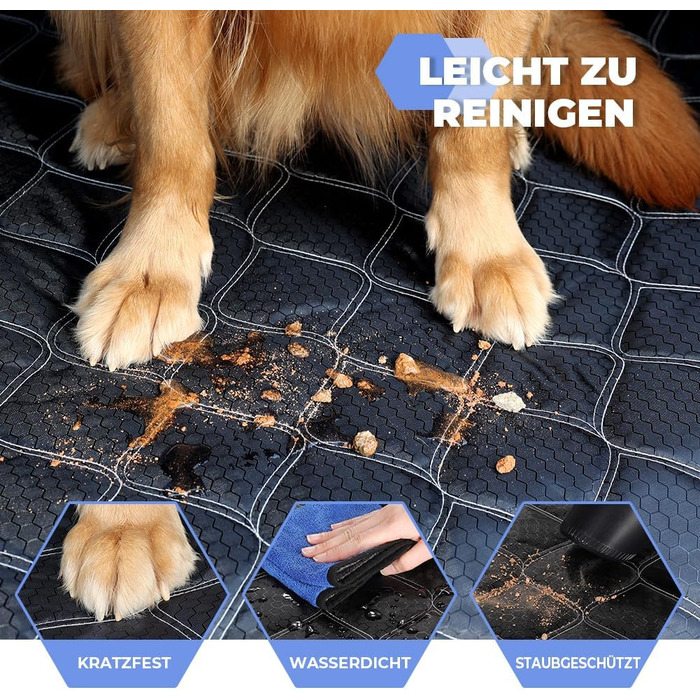 LEICHT ZU REINIGEN

KRATZFEST

WASSERDICHT

STAUBGESCHÜTZT