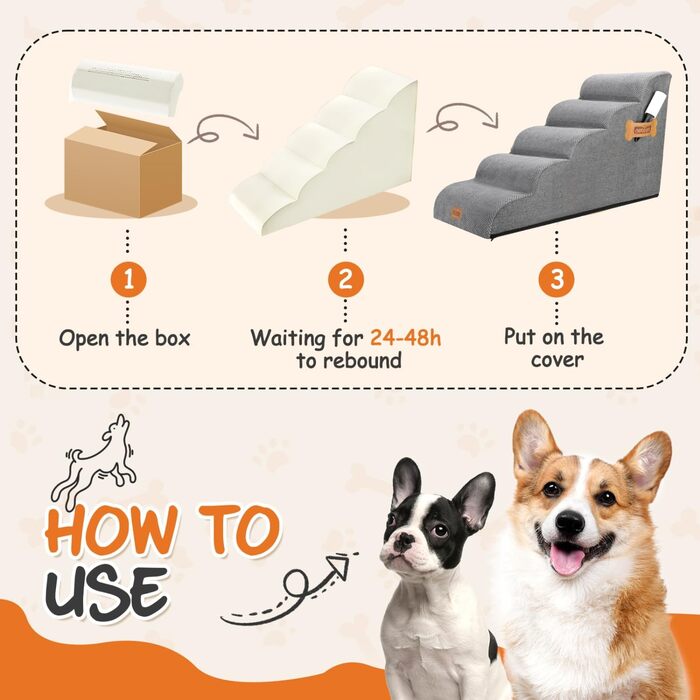 1
Open the box

2
Waiting for 24-48h to rebound

3
Put on the cover

HOW TO USE