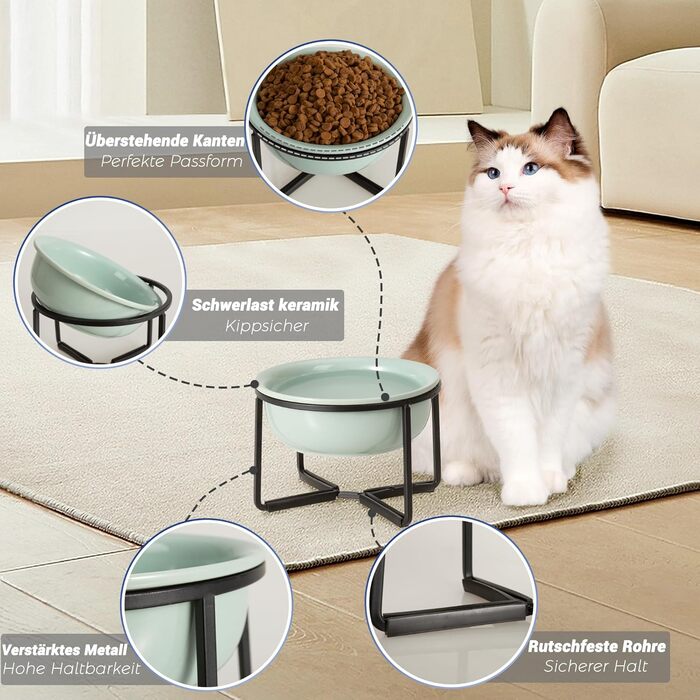 Überstehende Kanten
Perfekte Passform

Schwerlast keramik
Kippsicher

Verstärktes Metall
Hohe Haltbarkeit

Rutschfeste Rohre
Sicherer Halt