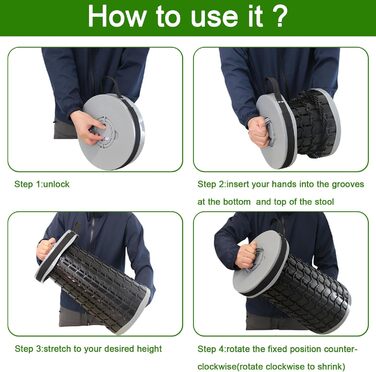 How to use it ?

Step 1:unlock

Step 2:insert your hands into the grooves at the bottom  and top of the stool

Step 3:stretch to your desired height

Step 4:rotate the fixed position counter-clockwise(rotate clockwise to shrink)