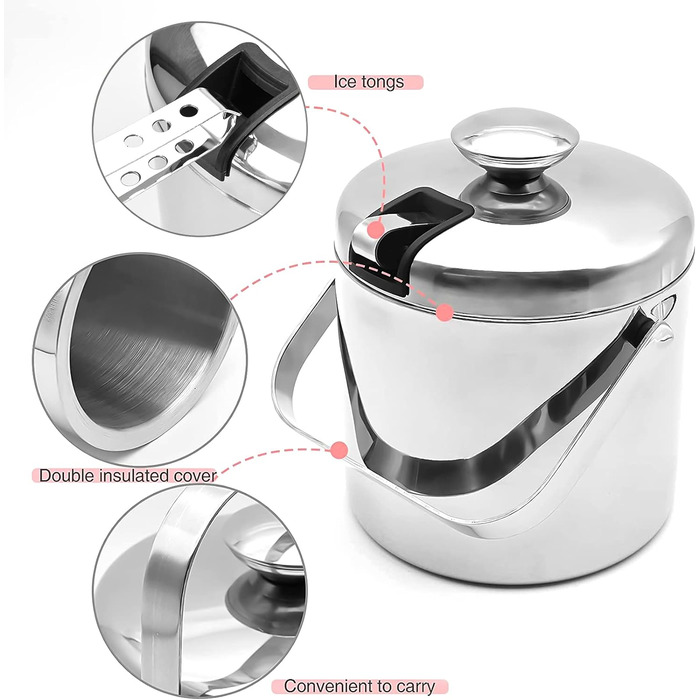 Ice tongs

Double insulated cover

Convenient to carry