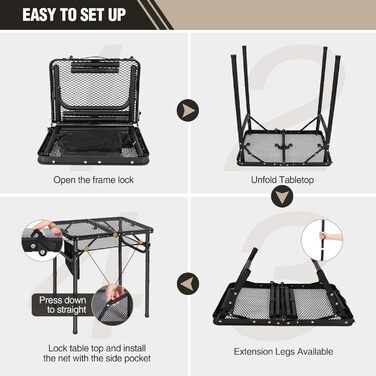 EASY TO SET UP

1

Open the frame lock

2

Unfold Tabletop

4

Press down to straight

Lock table top and install the net with the side pocket

3

Extension Legs Available