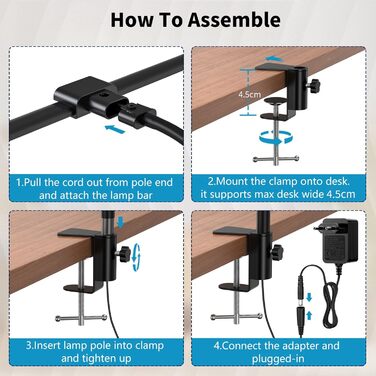 How To Assemble

1.Pull the cord out from pole end and attach the lamp bar

4.5cm

2.Mount the clamp onto desk. it supports max desk wide 4.5cm

3.Insert lamp pole into clamp and tighten up

4.Connect the adapter and plugged-in