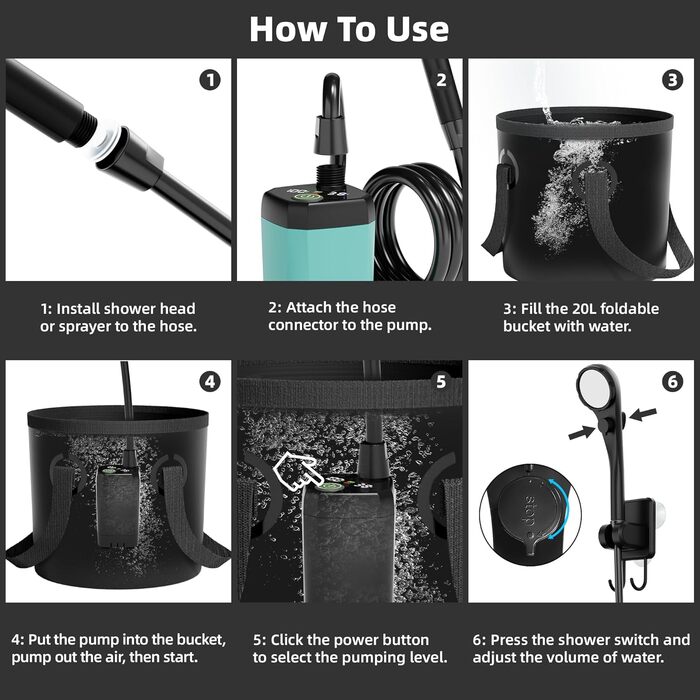 How To Use

1

2

3

1: Install shower head or sprayer to the hose.

2: Attach the hose connector to the pump.

3: Fill the 20L foldable bucket with water.

4

5

6

stop

4: Put the pump into the bucket, pump out the air, then start.

5: Click the power button to select the pumping level.

6: Press the shower switch and adjust the volume of water.