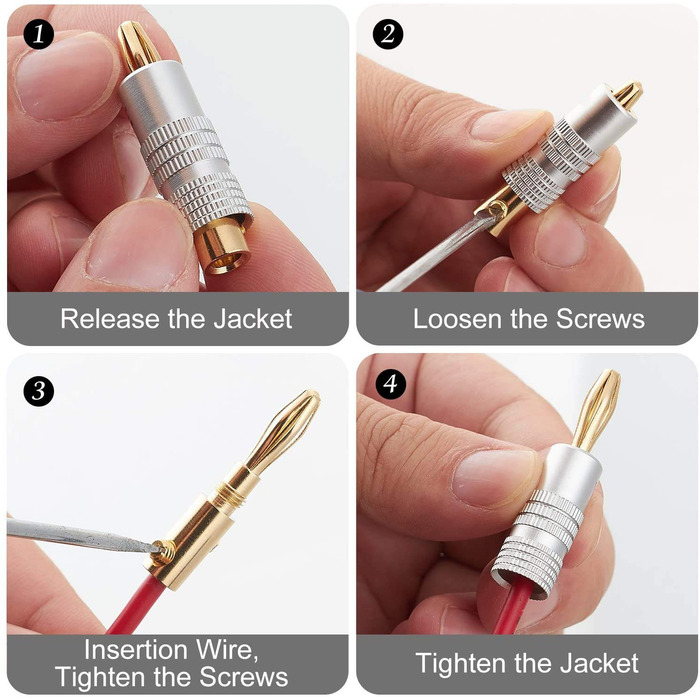 1
Release the Jacket

2
Loosen the Screws

3
Insertion Wire, Tighten the Screws

4
Tighten the Jacket