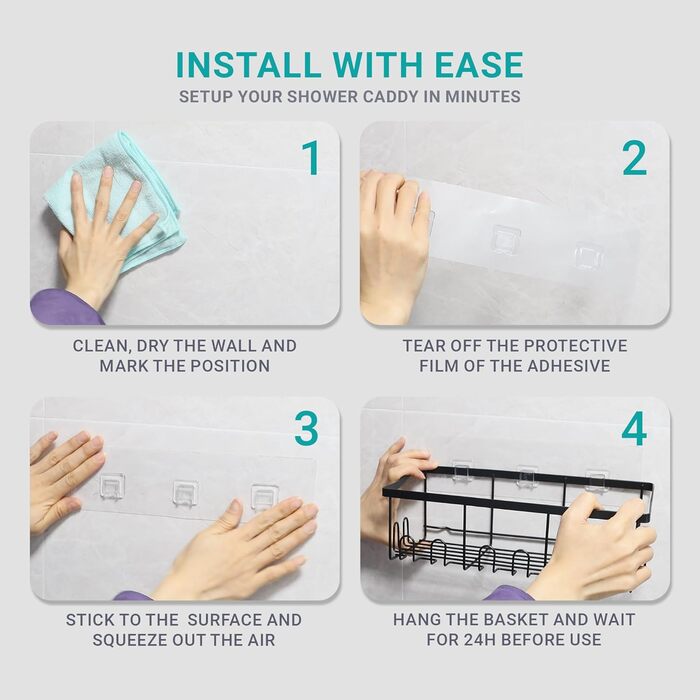 INSTALL WITH EASE
SETUP YOUR SHOWER CADDY IN MINUTES

1

CLEAN, DRY THE WALL AND MARK THE POSITION

2

TEAR OFF THE PROTECTIVE FILM OF THE ADHESIVE

3

STICK TO THE SURFACE AND SQUEEZE OUT THE AIR

4

HANG THE BASKET AND WAIT FOR 24H BEFORE USE