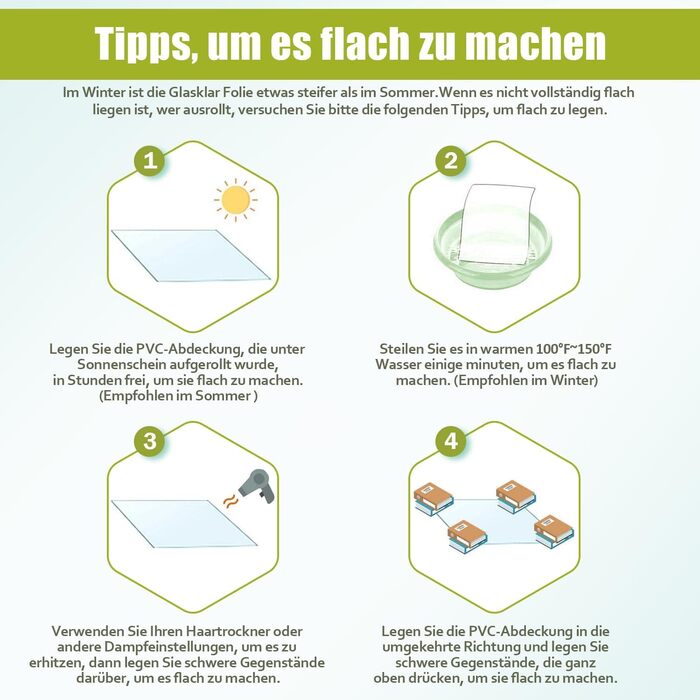 Tipps, um es flach zu machen

Im Winter ist die Glasklar Folie etwas steifer als im Sommer.Wenn es nicht vollständig flach liegen ist, wer ausrollt, versuchen Sie bitte die folgenden Tipps, um flach zu legen.

1

Legen Sie die PVC-Abdeckung, die unter Sonnenschein aufgerollt wurde, in Stunden frei, um sie flach zu machen. (Empfohlen im Sommer )

2

Steilen Sie es in warmen 100°F~150°F Wasser einige minuten, um es flach zu machen. (Empfohlen im Winter)

3

Verwenden Sie Ihren Haartrockner oder andere Dampfeinstellungen, um es zu erhitzen, dann legen Sie schwere Gegenstände darüber, um es flach zu machen.

4

Legen Sie die PVC-Abdeckung in die umgekehrte Richtung und legen Sie schwere Gegenstände, die ganz oben drücken, um sie flach zu machen.