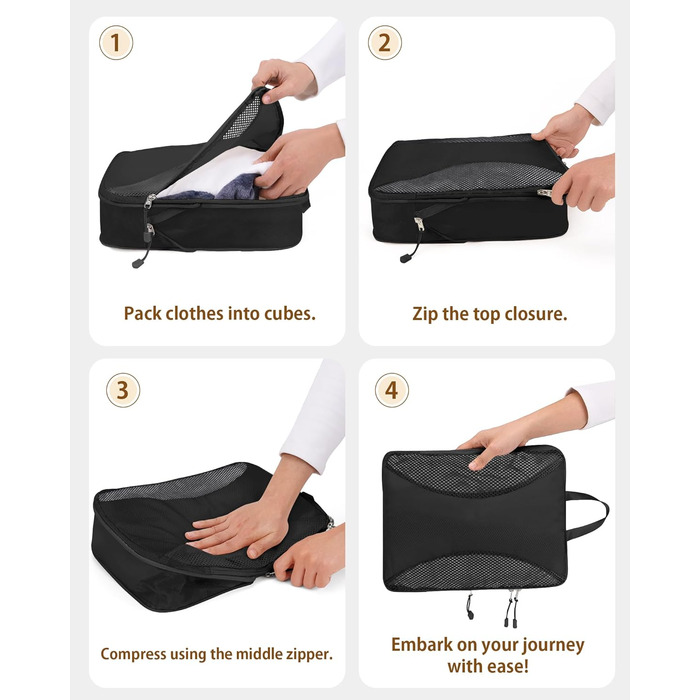 1

Pack clothes into cubes.

2

Zip the top closure.

3

Compress using the middle zipper.

4

Embark on your journey with ease!