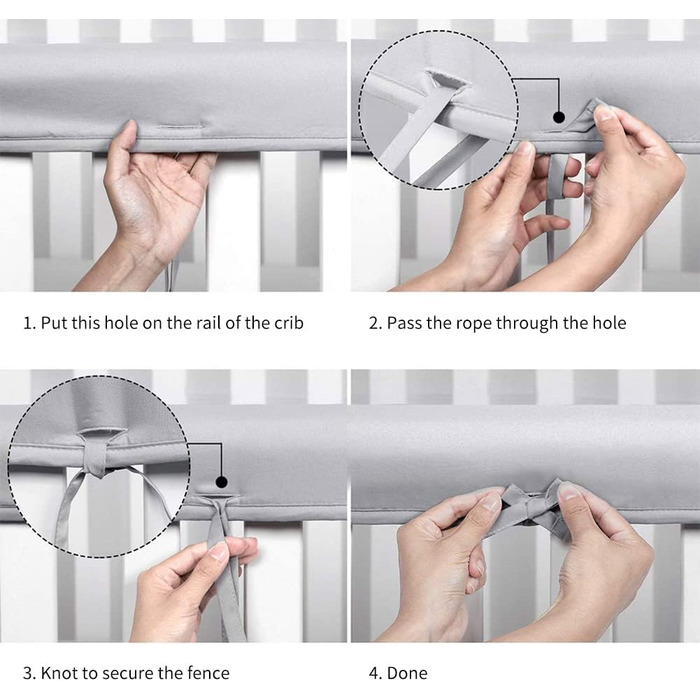 1. Put this hole on the rail of the crib

2. Pass the rope through the hole

3. Knot to secure the fence

4. Done