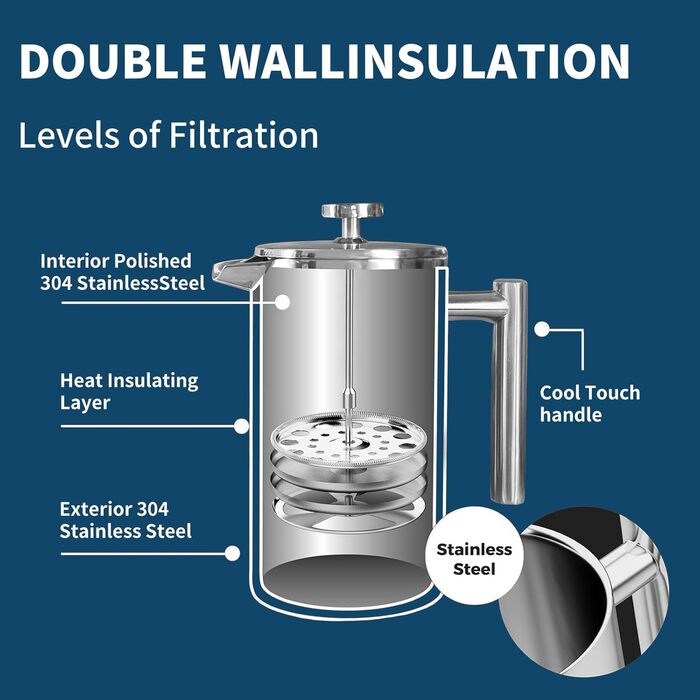 DOUBLE WALLINSULATION

Levels of Filtration

Interior Polished 304 StainlessSteel

Heat Insulating Layer

Exterior 304 Stainless Steel

Cool Touch handle

Stainless Steel