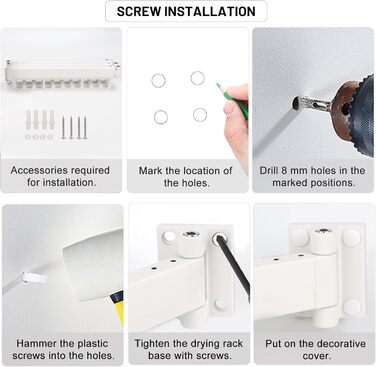 SCREW INSTALLATION

Accessories required for installation.

Mark the location of the holes.

Drill 8 mm holes in the marked positions.

Hammer the plastic screws into the holes.

Tighten the drying rack base with screws.

Put on the decorative cover.