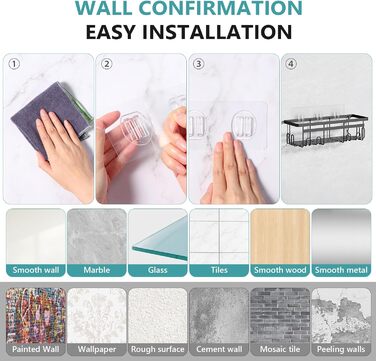 WALL CONFIRMATION
EASY INSTALLATION

①
②
③
④

Smooth wall
Marble
Glass
Tiles
Smooth wood
Smooth metal

Painted Wall
Wallpaper
Rough surface
Cement wall
Mosaic tile
Peeling walls