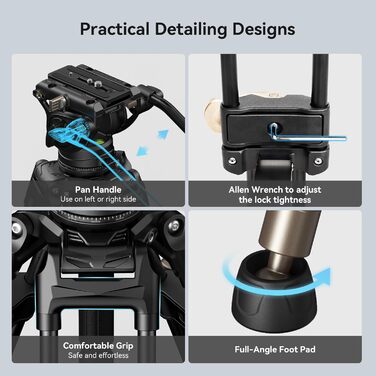 Practical Detailing Designs

Pan Handle
Use on left or right side

Allen Wrench to adjust the lock tightness

Comfortable Grip
Safe and effortless

Full-Angle Foot Pad