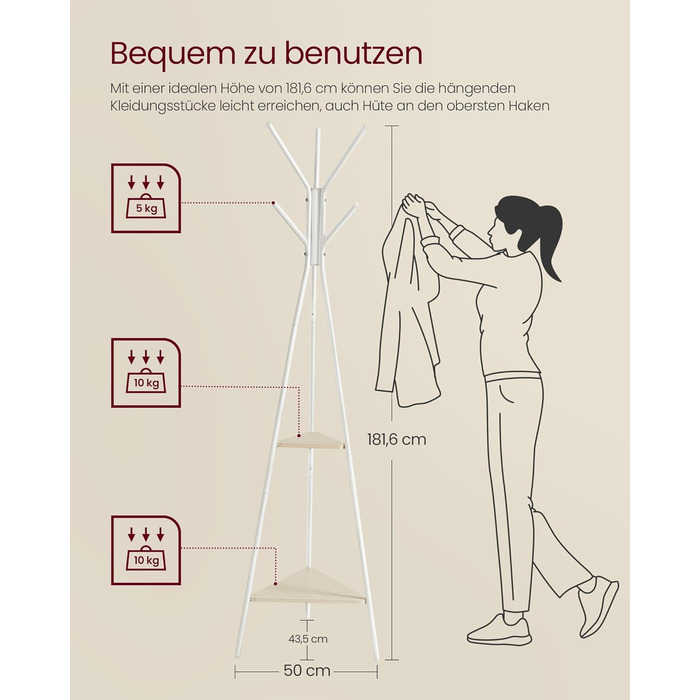 Bequem zu benutzen

Mit einer idealen Höhe von 181,6 cm können Sie die hängenden Kleidungsstücke leicht erreichen, auch Hüte an den obersten Haken

5 kg

10 kg

10 kg

181,6 cm

43,5 cm

50 cm