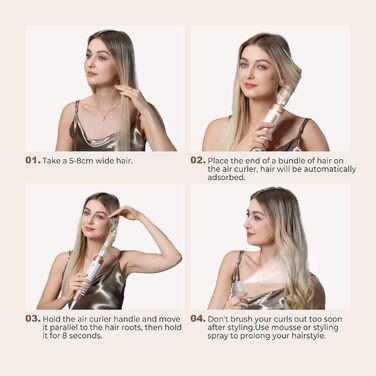 01. Take a 5-8cm wide hair.

02. Place the end of a bundle of hair on the air curler, hair will be automatically adsorbed.

03. Hold the air curler handle and move it parallel to the hair roots, then hold it for 8 seconds.

04. Don't brush your curls out too soon after styling.Use mousse or styling spray to prolong your hairstyle.