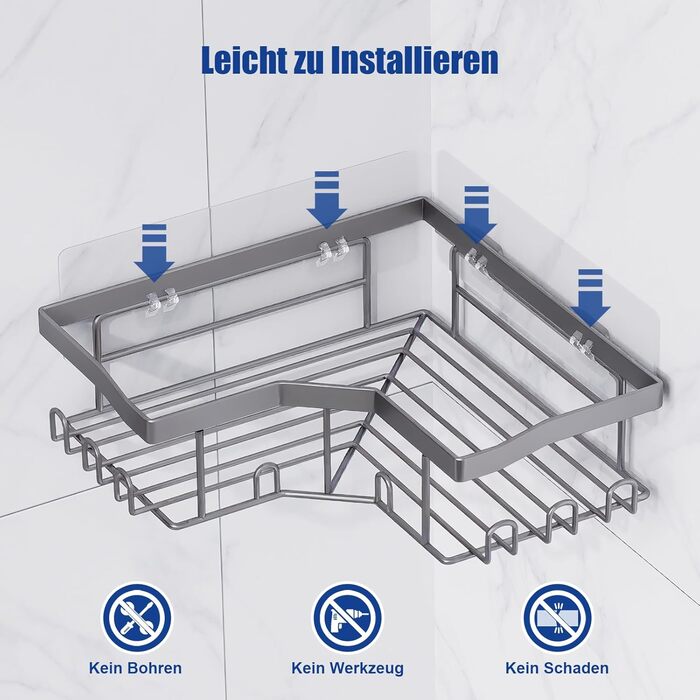 Leicht zu Installieren

Kein Bohren

Kein Werkzeug

Kein Schaden