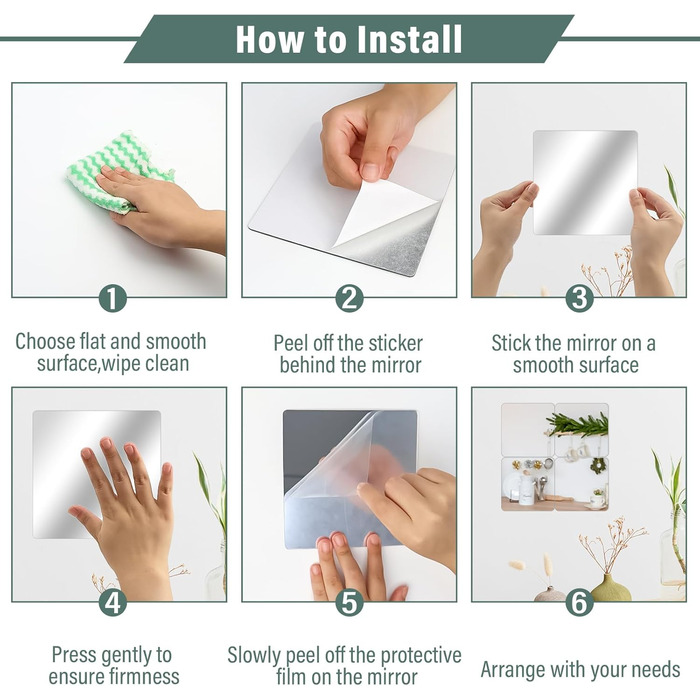 How to Install

1

Choose flat and smooth surface,wipe clean

2

Peel off the sticker behind the mirror

3

Stick the mirror on a smooth surface

4

Press gently to ensure firmness

5

Slowly peel off the protective film on the mirror

6

Arrange with your needs