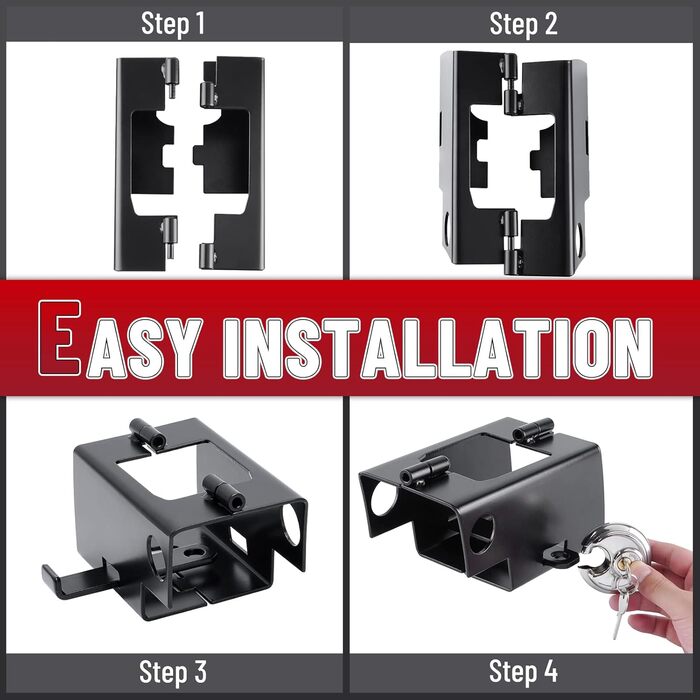 Step 1

Step 2

EASY INSTALLATION

Step 3

Step 4