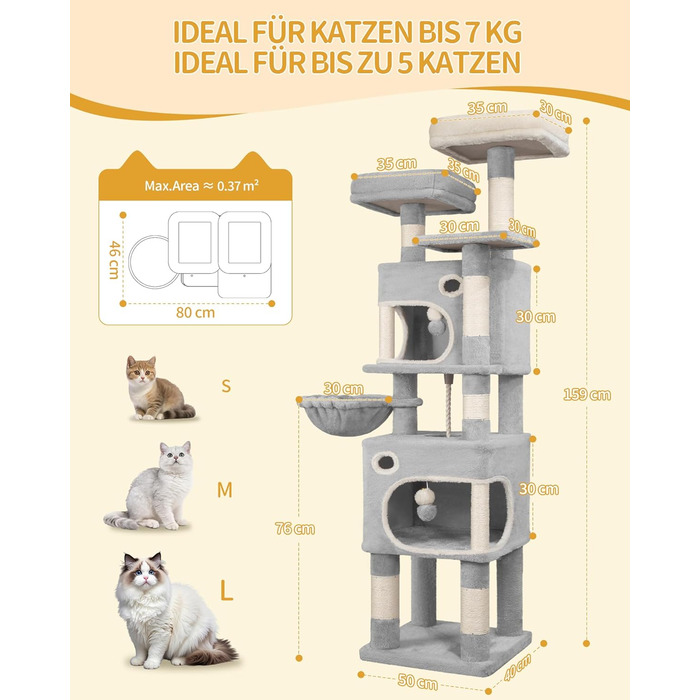 IDEAL FÜR KATZEN BIS 7 KG
IDEAL FÜR BIS ZU 5 KATZEN

Max.Area ≈ 0.37 m²
46 cm
80 cm

S
M
L

35 cm
30 cm
35 cm
35 cm
30 cm
30 cm
30 cm
30 cm
159 cm
30 cm
76 cm
50 cm
40 cm