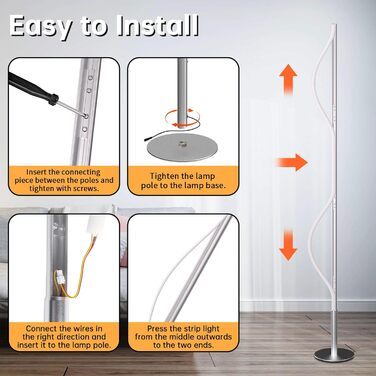 Easy to Install

Insert the connecting piece between the poles and tighten with screws.

Tighten the lamp pole to the lamp base.

Connect the wires in the right direction and insert it to the lamp pole.

Press the strip light from the middle outwards to the two ends.