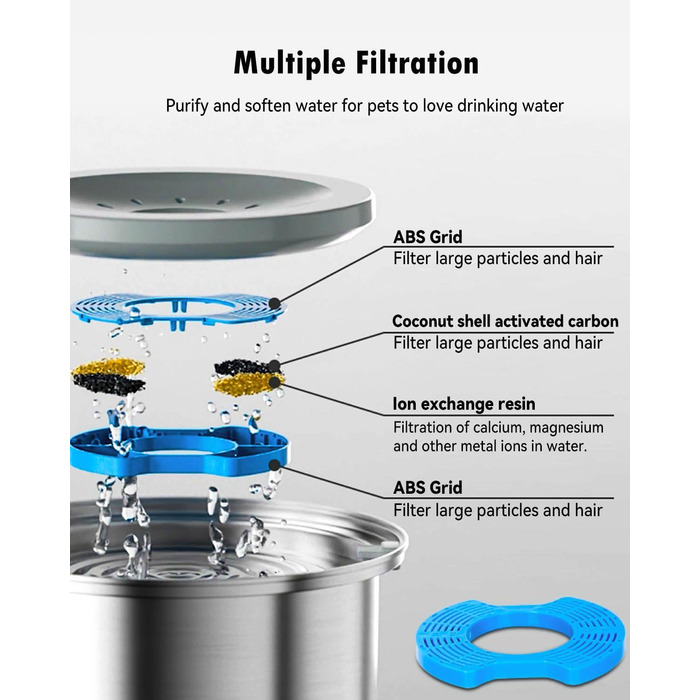 Multiple Filtration

Purify and soften water for pets to love drinking water

ABS Grid
Filter large particles and hair

Coconut shell activated carbon
Filter large particles and hair

Ion exchange resin
Filtration of calcium, magnesium and other metal ions in water.

ABS Grid
Filter large particles and hair