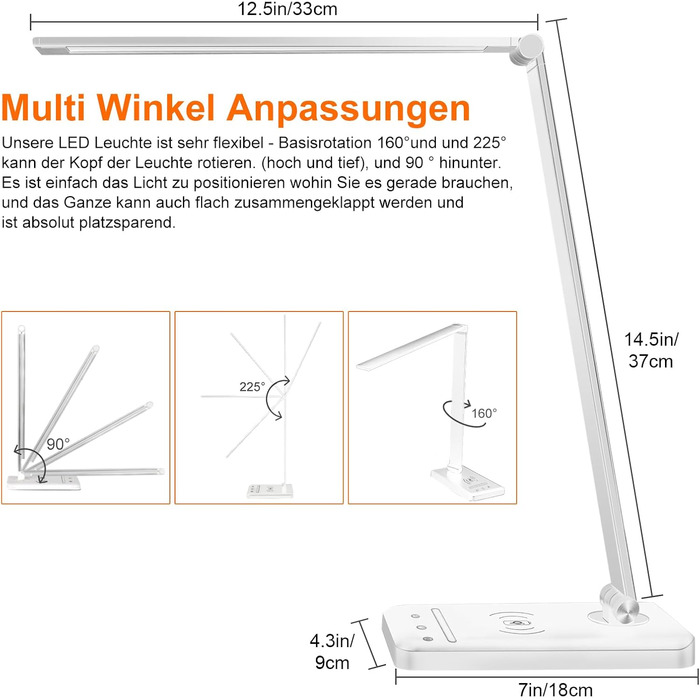 12.5in/33cm

Multi Winkel Anpassungen

Unsere LED Leuchte ist sehr flexibel - Basisrotation 160°und und 225° kann der Kopf der Leuchte rotieren. (hoch und tief), und 90 ° hinunter. Es ist einfach das Licht zu positionieren wohin Sie es gerade brauchen, und das Ganze kann auch flach zusammengeklappt werden und ist absolut platzsparend.

90°

225°

160°

14.5in/ 37cm

4.3in/ 9cm

7in/18cm