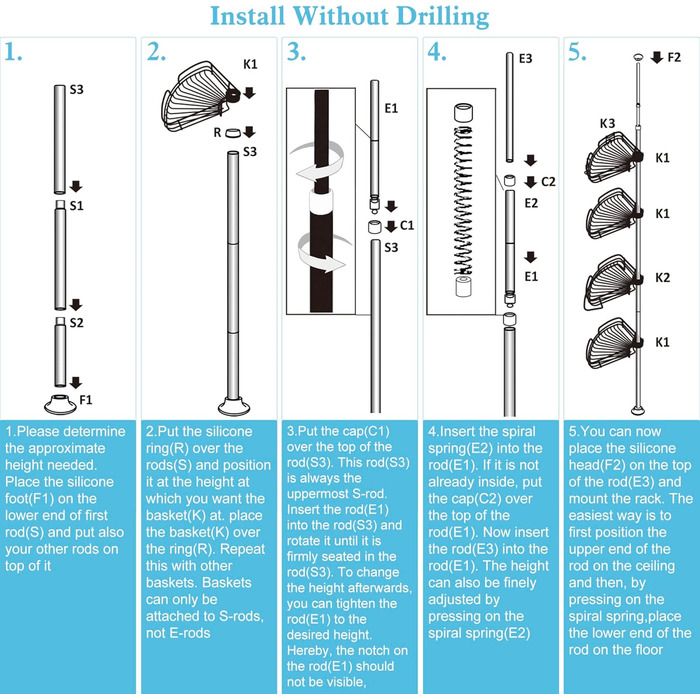 Install Without Drilling

1.

S3

S1

S2

F1

1.Please determine the approximate height needed. Place the silicone foot(F1) on the lower end of first rod(S) and put also your other rods on top of it

2.

K1

R

S3

2.Put the silicone ring(R) over the rods(S) and position it at the height at which you want the basket(K) at. place the basket(K) over the ring(R). Repeat this with other baskets. Baskets can only be attached to S-rods, not E-rods

3.

E1

C1

S3

3.Put the cap(C1) over the top of the rod(S3). This rod(S3) is always the uppermost S-rod. Insert the rod(E1) into the rod(S3) and rotate it until it is firmly seated in the rod(S3). To change the height afterwards, you can tighten the rod(E1) to the desired height. Hereby, the notch on the rod(E1) should not be visible,

4.

E3

C2

E2

E1

4.Insert the spiral spring(E2) into the rod(E1). If it is not already inside, put the cap(C2) over the top of the rod(E1). Now insert the rod(E3) into the rod(E1). The height can also be finely adjusted by pressing on the spiral spring(E2)

5.

F2

K3

K1

K1

K2

K1

5.You can now place the silicone head(F2) on the top of the rod(E3) and mount the rack. The easiest way is to first position the upper end of the rod on the ceiling and then, by pressing on the spiral spring,place the lower end of the rod on the floor