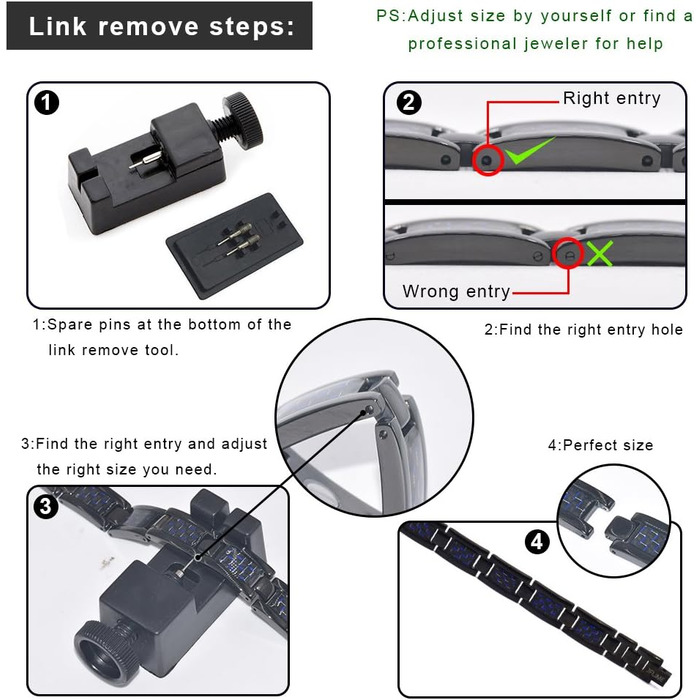 Link remove steps:

PS:Adjust size by yourself or find a professional jeweler for help

1

2

Right entry

Wrong entry

1:Spare pins at the bottom of the link remove tool.

2:Find the right entry hole

3:Find the right entry and adjust the right size you need.

4:Perfect size

3

4