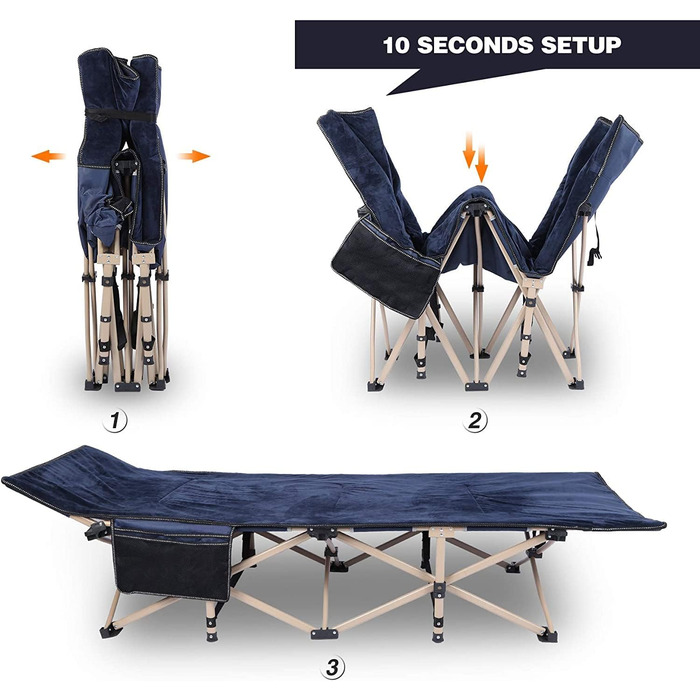 10 SECONDS SETUP

1

2

3