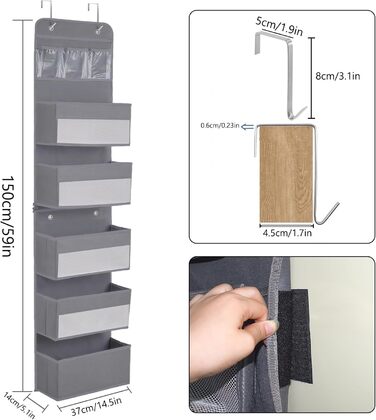 150cm/59in

14cm/5.1in

37cm/14.5in

5cm/1.9in

8cm/3.1in

0.6cm/0.23in

4.5cm/1.7in