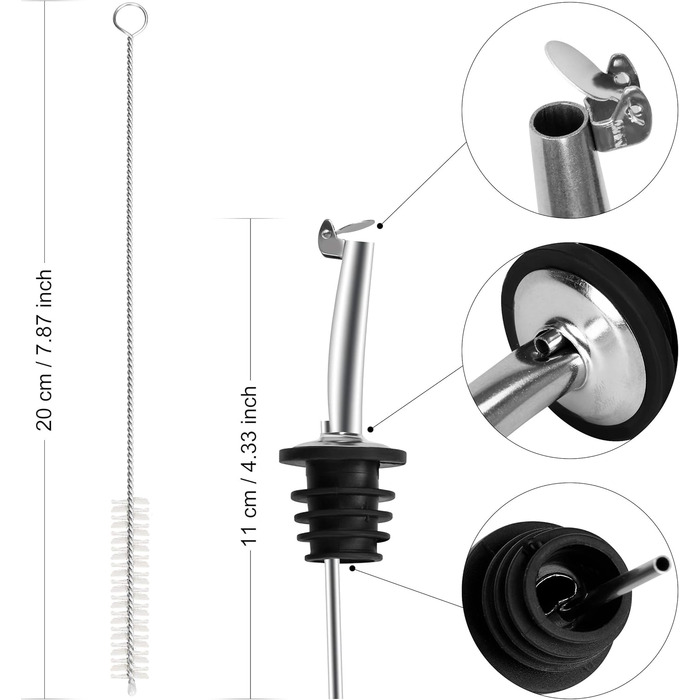 20 cm / 7.87 inch

11 cm / 4.33 inch