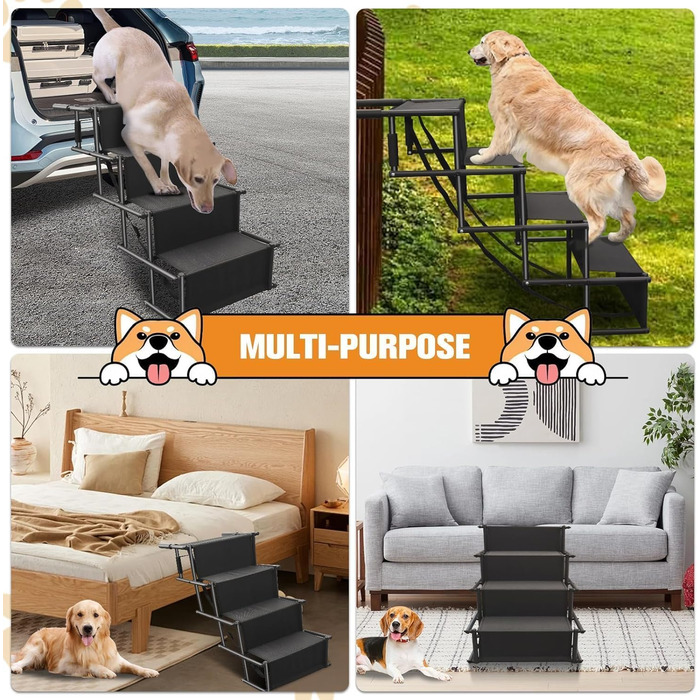 MULTI-PURPOSE