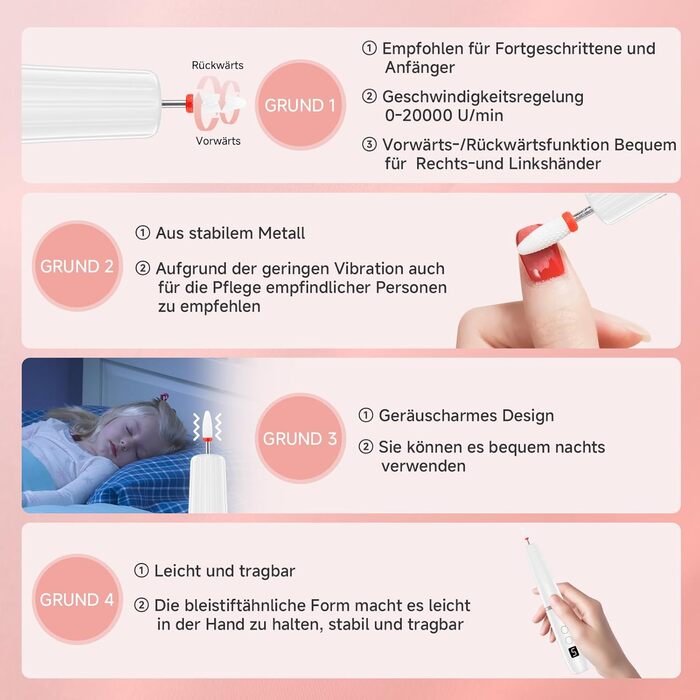 Rückwärts

Vorwärts

GRUND 1

① Empfohlen für Fortgeschrittene und Anfänger

② Geschwindigkeitsregelung 0-20000 U/min

③ Vorwärts-/Rückwärtsfunktion Bequem für Rechts-und Linkshänder

GRUND 2

① Aus stabilem Metall

② Aufgrund der geringen Vibration auch für die Pflege empfindlicher Personen zu empfehlen

GRUND 3

① Geräuscharmes Design

② Sie können es bequem nachts verwenden

GRUND 4

① Leicht und tragbar

② Die bleistiftähnliche Form macht es leicht in der Hand zu halten, stabil und tragbar

5