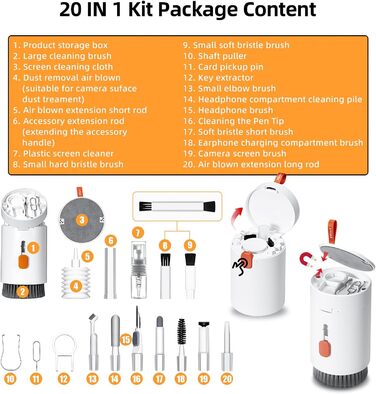 20 IN 1 Kit Package Content

1. Product storage box
2. Large cleaning brush
3. Screen cleaning cloth
4. Dust removal air blown (suitable for camera suface dust treament)
5. Air blown extension short rod
6. Accessory extension rod (extending the accessory handle)
7. Plastic screen cleaner
8. Small hard bristle brush

9. Small soft bristle brush
10. Shaft puller
11. Card pickup pin
12. Key extractor
13. Small elbow brush
14. Headphone compartment cleaning pile
15. Headphone brush
16. Cleaning the Pen Tip
17. Soft bristle short brush
18. Earphone charging compartment brush
19. Camera screen brush
20. Air blown extension long rod

1
2
3
4
5
6
7
8
9
10
11
12
13
14
15
16
17
18
19
20