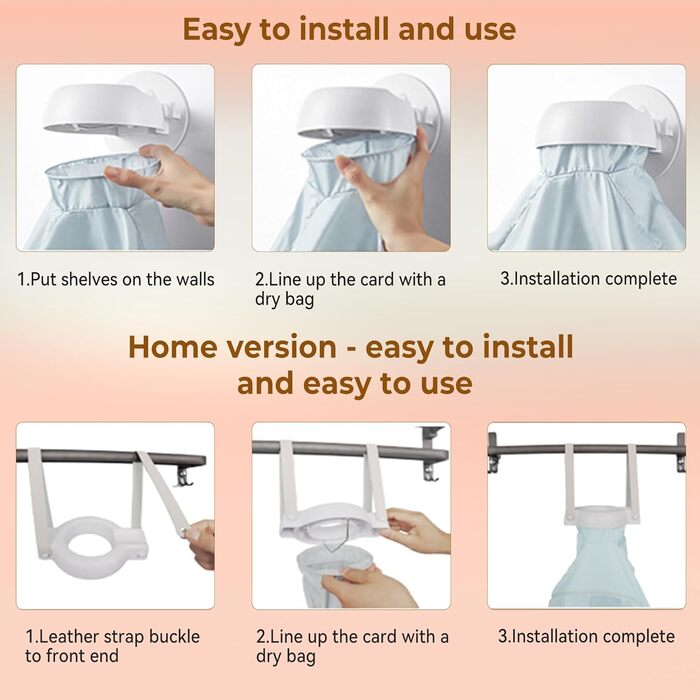 Easy to install and use

1.Put shelves on the walls

2.Line up the card with a dry bag

3.Installation complete

Home version - easy to install and easy to use

1.Leather strap buckle to front end

2.Line up the card with a dry bag

3.Installation complete