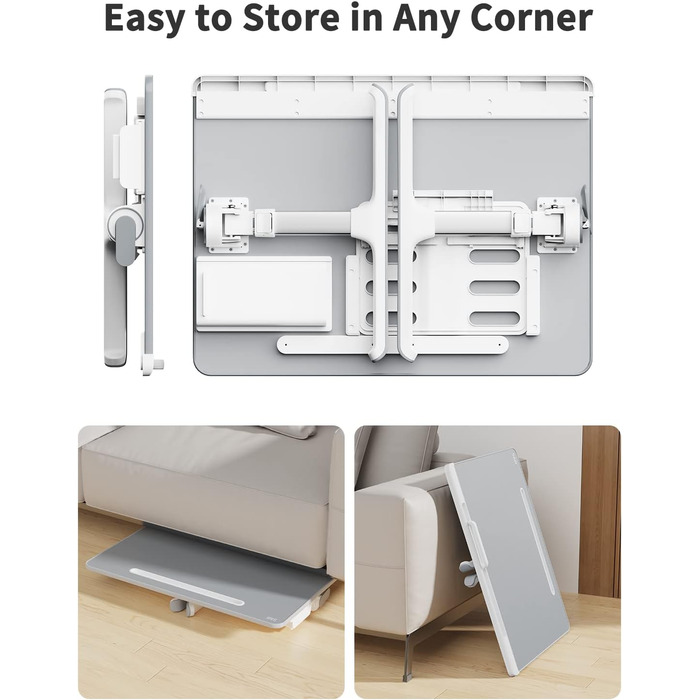 Easy to Store in Any Corner