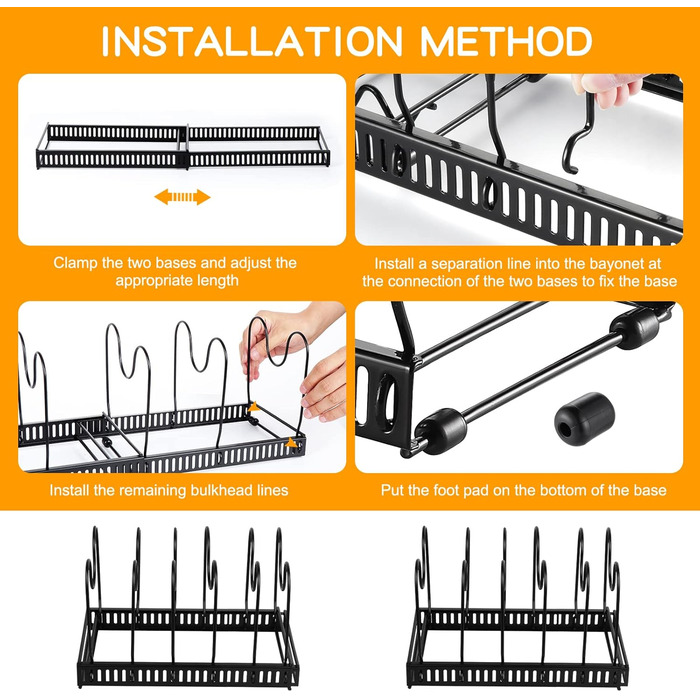 INSTALLATION METHOD

Clamp the two bases and adjust the appropriate length

Install a separation line into the bayonet at the connection of the two bases to fix the base

Install the remaining bulkhead lines

Put the foot pad on the bottom of the base