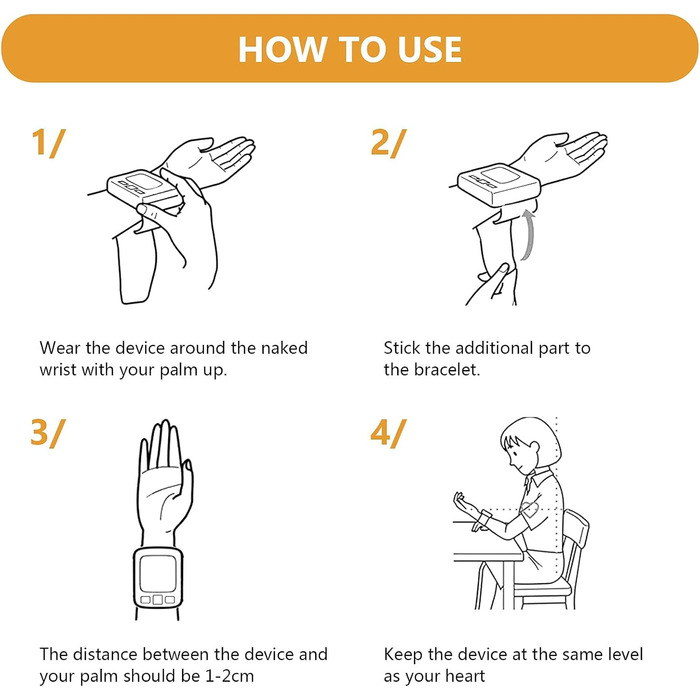 HOW TO USE

1/

Wear the device around the naked wrist with your palm up.

2/

Stick the additional part to the bracelet.

3/

The distance between the device and your palm should be 1-2cm

4/

Keep the device at the same level as your heart