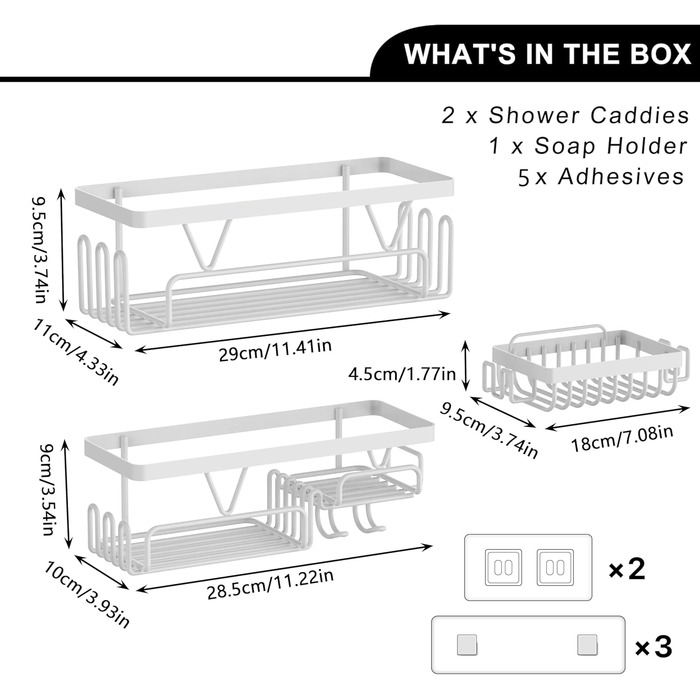 WHAT'S IN THE BOX

2 x Shower Caddies
1 x Soap Holder
5 x Adhesives

9.5cm/3.74in
11cm/4.33in
29cm/11.41in

4.5cm/1.77in
9.5cm/3.74in
18cm/7.08in

9cm/3.54in
10cm/3.93in
28.5cm/11.22in

×2
×3