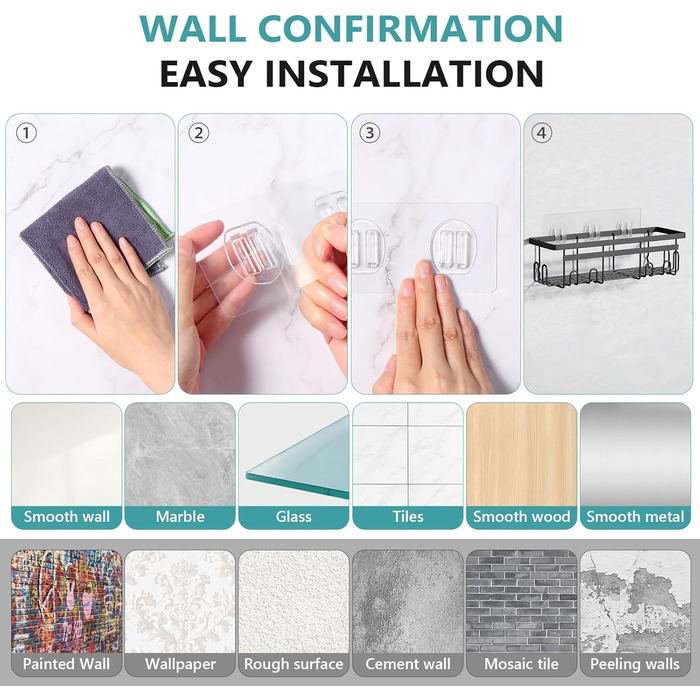 WALL CONFIRMATION
EASY INSTALLATION

①
②
③
④

Smooth wall
Marble
Glass
Tiles
Smooth wood
Smooth metal

Painted Wall
Wallpaper
Rough surface
Cement wall
Mosaic tile
Peeling walls