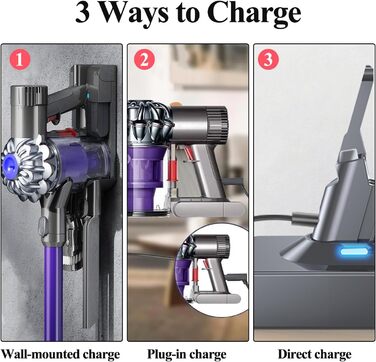 3 Ways to Charge

1

2

3

Wall-mounted charge

Plug-in charge

Direct charge