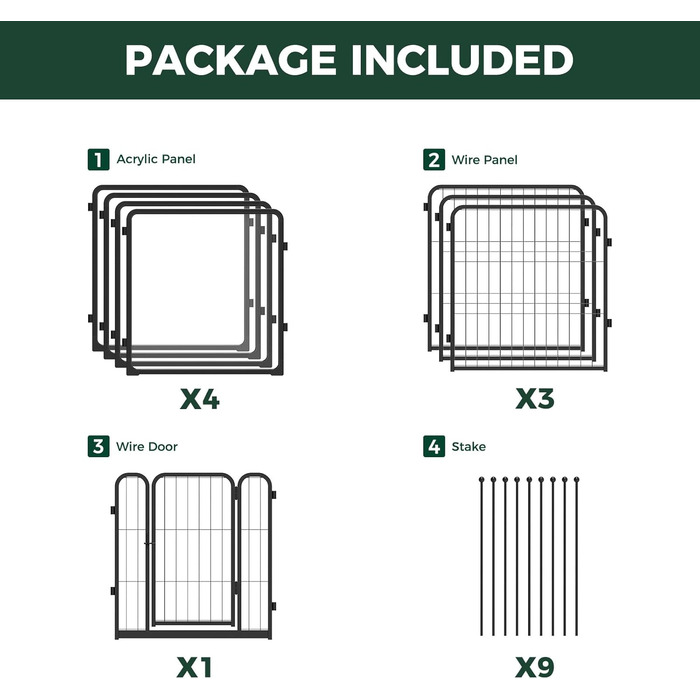 PACKAGE INCLUDED

1 Acrylic Panel

X4

2 Wire Panel

X3

3 Wire Door

X1

4 Stake

X9