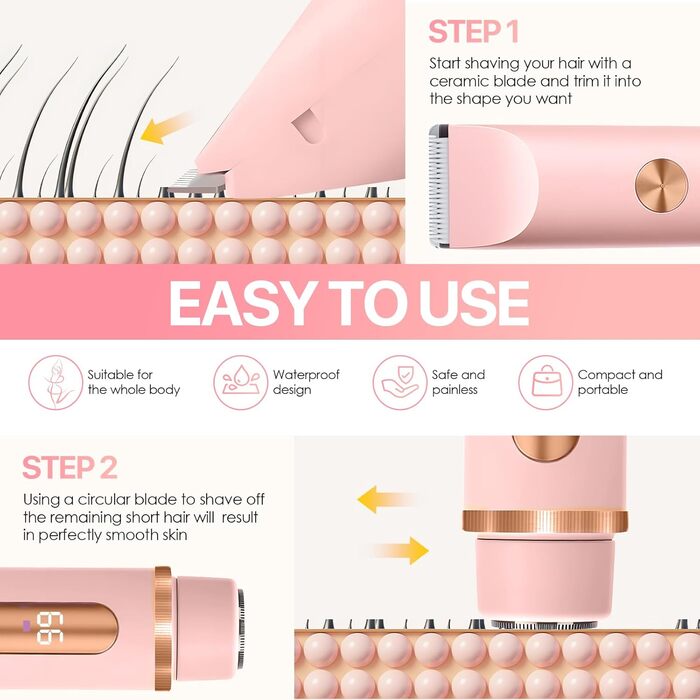 STEP 1

Start shaving your hair with a ceramic blade and trim it into the shape you want

EASY TO USE

Suitable for the whole body

Waterproof design

Safe and painless

Compact and portable

STEP 2

Using a circular blade to shave off the remaining short hair will result in perfectly smooth skin

99