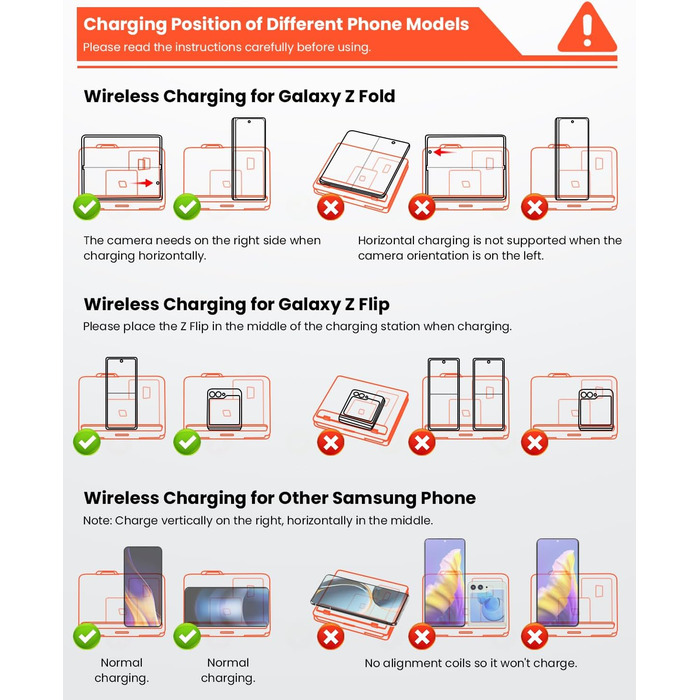 Charging Position of Different Phone Models
Please read the instructions carefully before using.

Wireless Charging for Galaxy Z Fold

The camera needs on the right side when charging horizontally.

Horizontal charging is not supported when the camera orientation is on the left.

Wireless Charging for Galaxy Z Flip
Please place the Z Flip in the middle of the charging station when charging.

Wireless Charging for Other Samsung Phone
Note: Charge vertically on the right, horizontally in the middle.

Normal charging.

Normal charging.

No alignment coils so it won't charge.